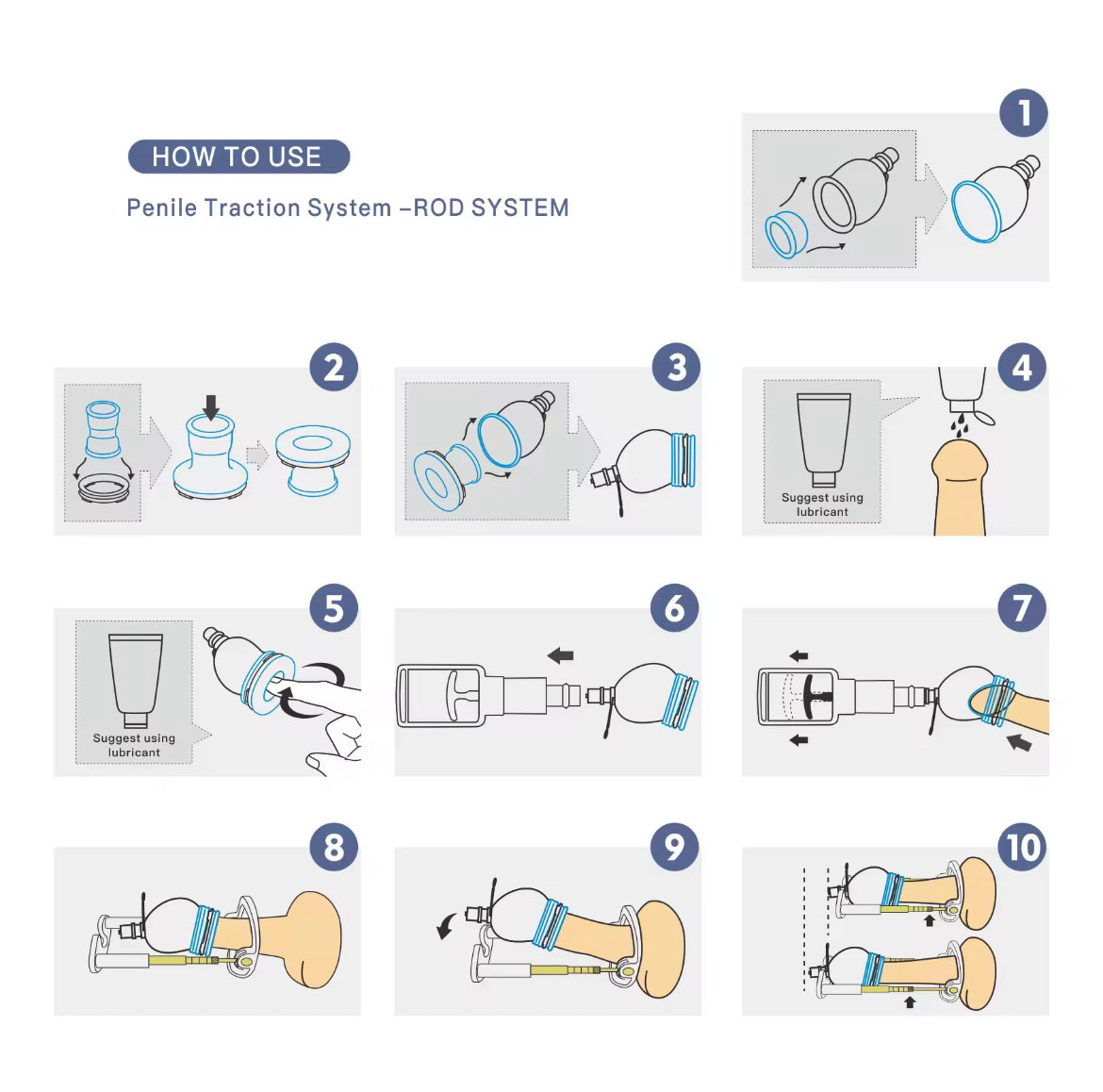 HOW TO USE

Penile Traction System –ROD SYSTEM

1

2

3

4

Suggest using lubricant

5

Suggest using lubricant

6

7

8

9

10