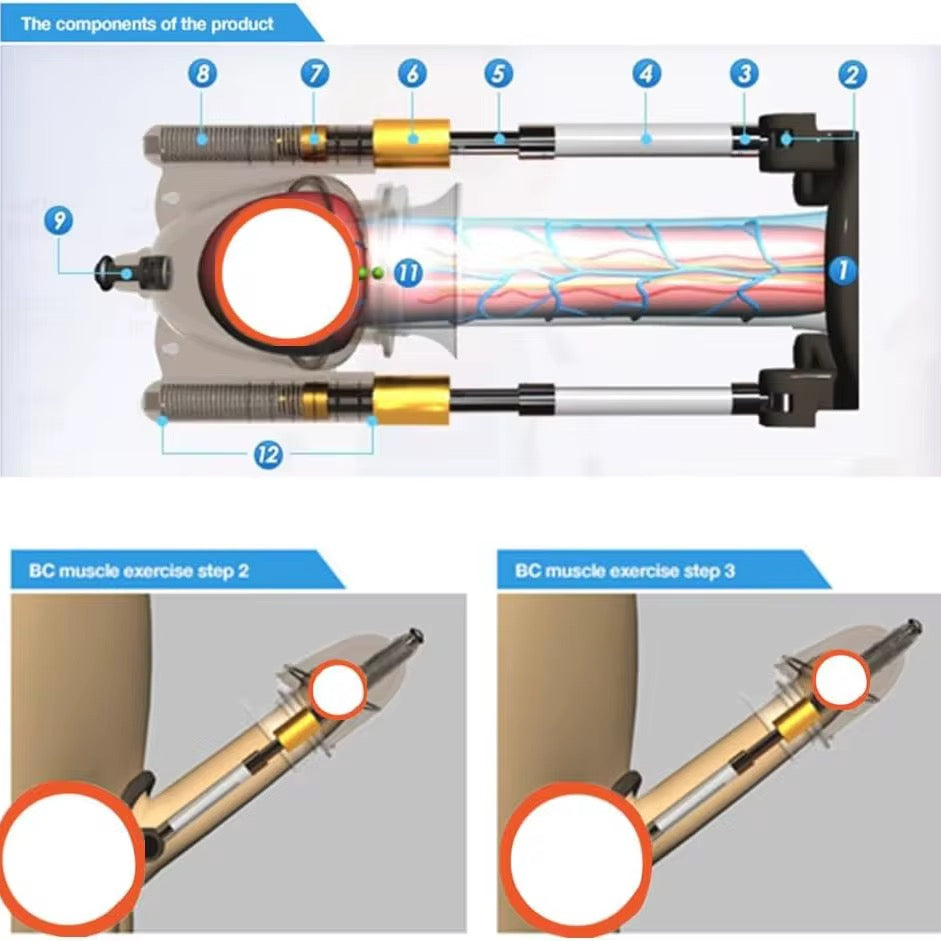 The components of the product

8
7
6
5
4
3
2
9
11
1
12

BC muscle exercise step 2

BC muscle exercise step 3